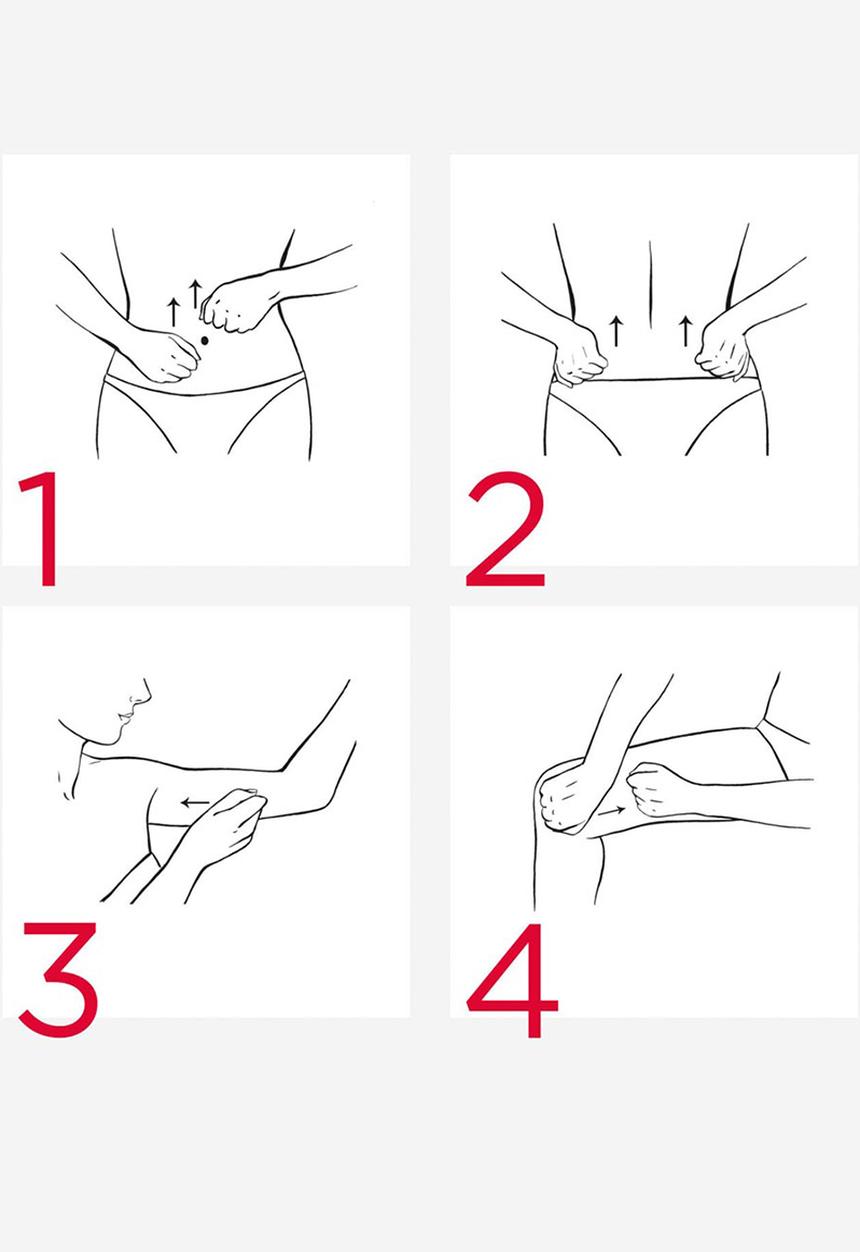 1

2

3

4