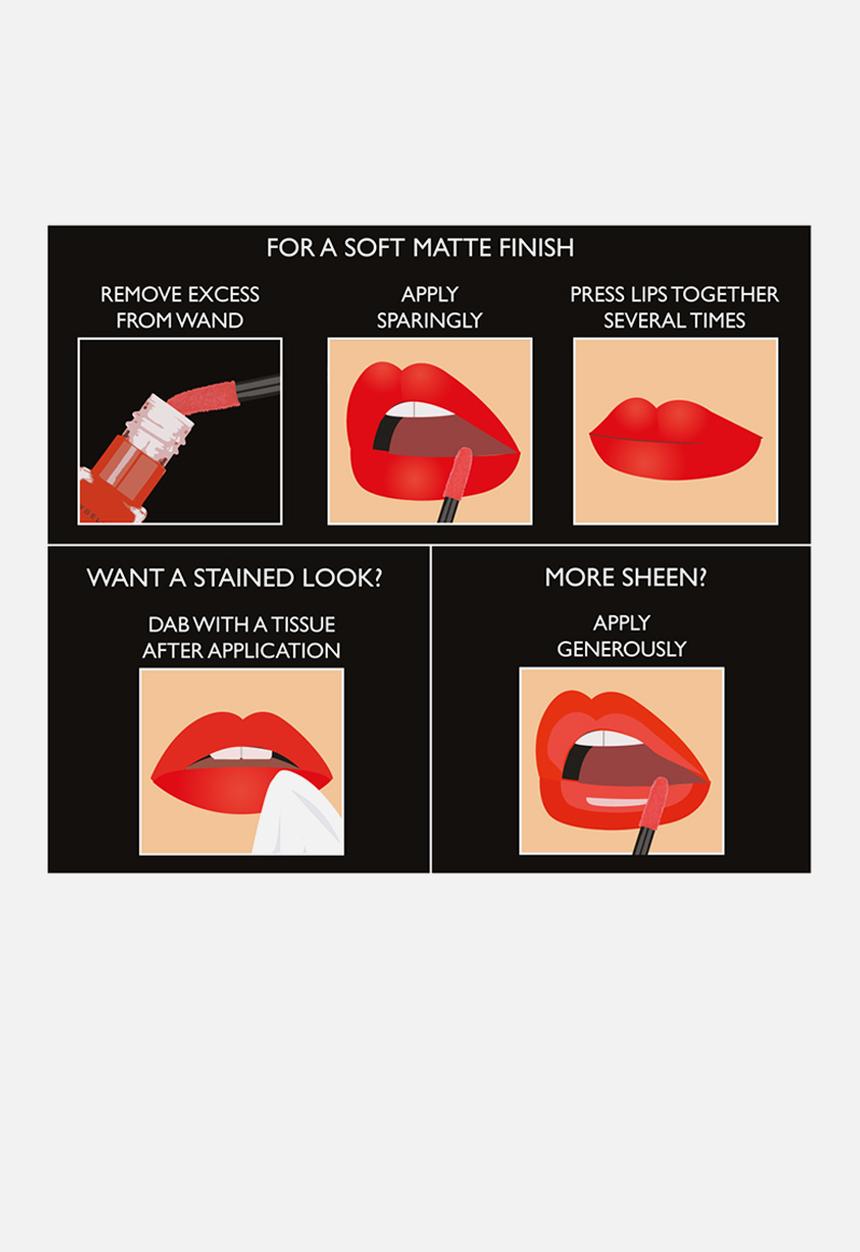 FOR A SOFT MATTE FINISH

REMOVE EXCESS FROM WAND

APPLY SPARINGLY

PRESS LIPS TOGETHER SEVERAL TIMES

WANT A STAINED LOOK?

DAB WITH A TISSUE AFTER APPLICATION

MORE SHEEN?

APPLY GENEROUSLY