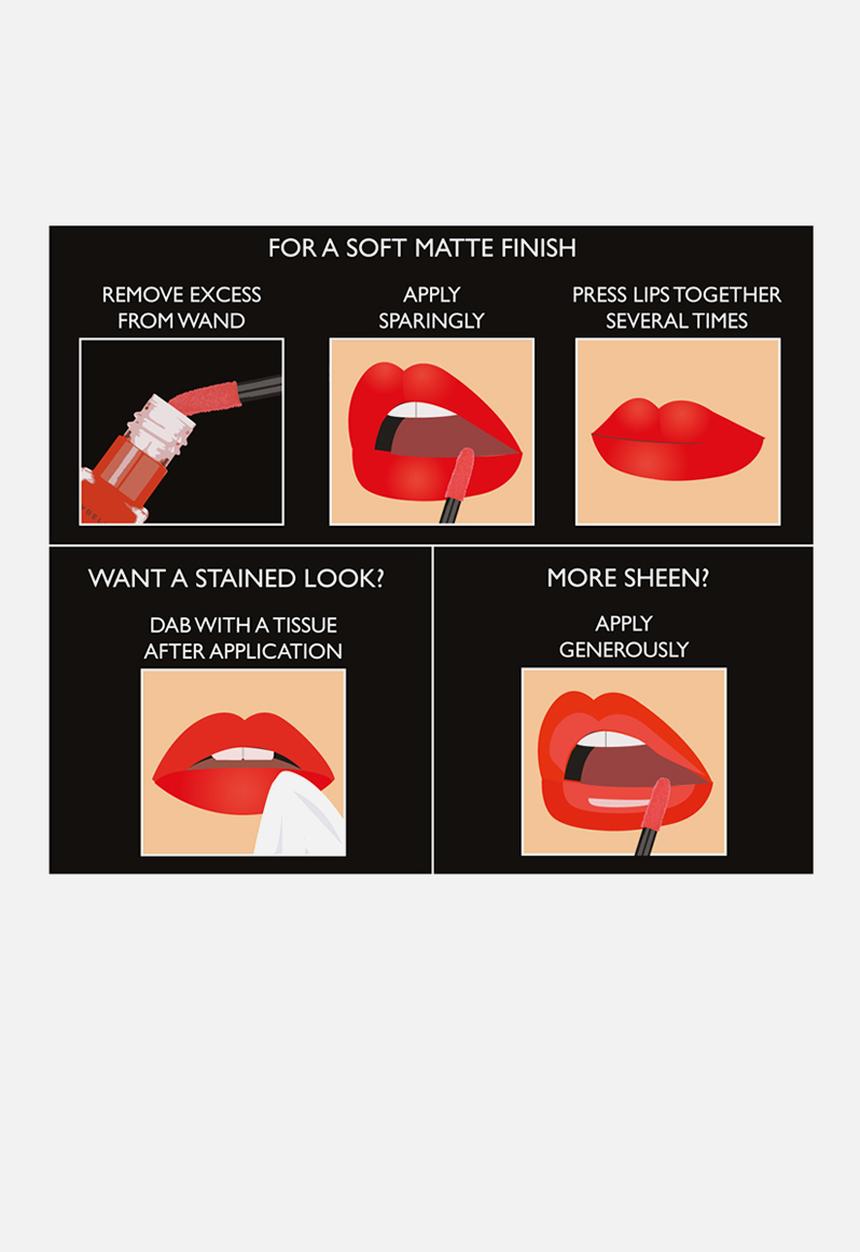 FOR A SOFT MATTE FINISH

REMOVE EXCESS FROM WAND

APPLY SPARINGLY

PRESS LIPS TOGETHER SEVERAL TIMES

WANT A STAINED LOOK?

DAB WITH A TISSUE AFTER APPLICATION

MORE SHEEN?

APPLY GENEROUSLY